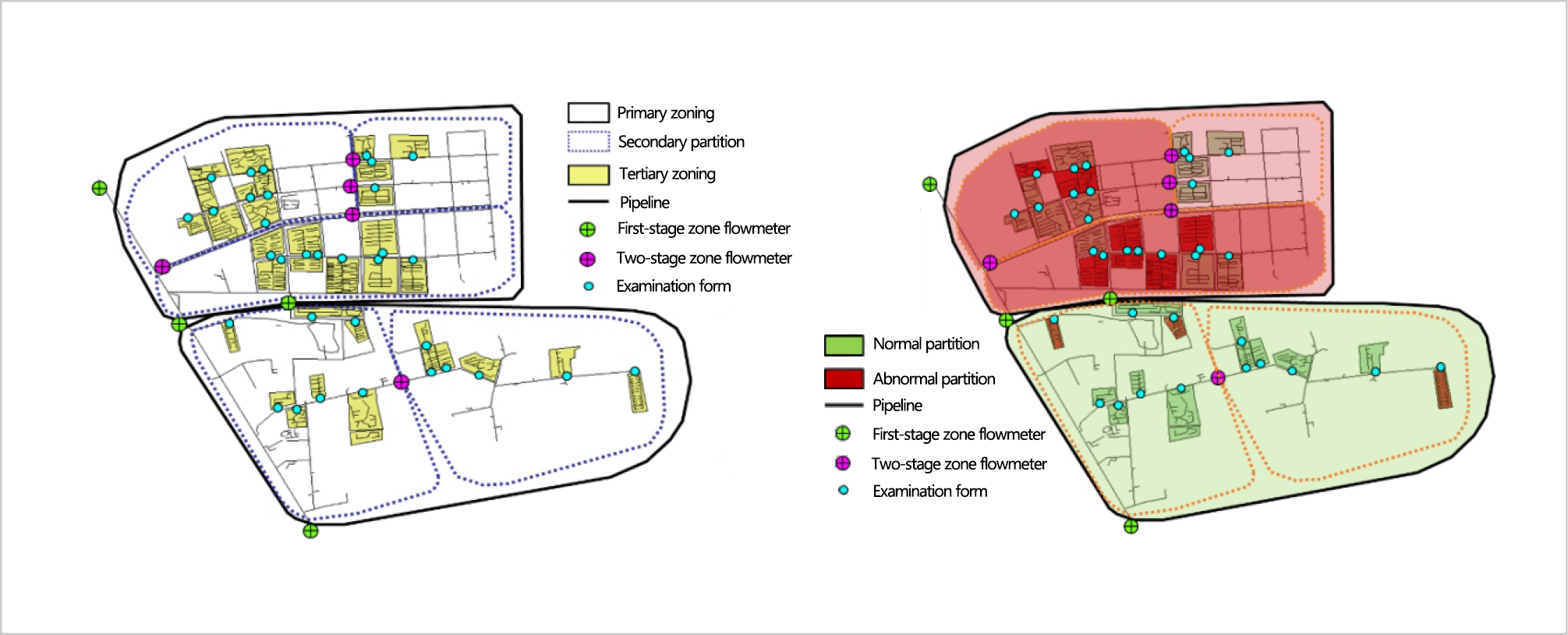 Primary zoning
Secondary partition
Tertiary zoning
Pipeline
First-stage zone flowmeter
Two-stage zone flowmeter
Examination form

Normal partition
Abnormal partition
Pipeline
First-stage zone flowmeter
Two-stage zone flowmeter
Examination form